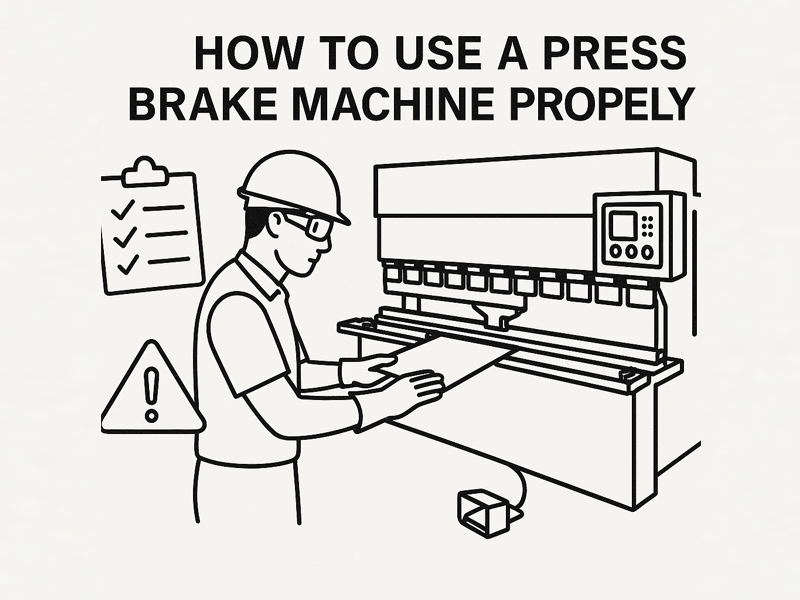 HOW TO USE A PRESS BRAKE MACHINE PROPELY